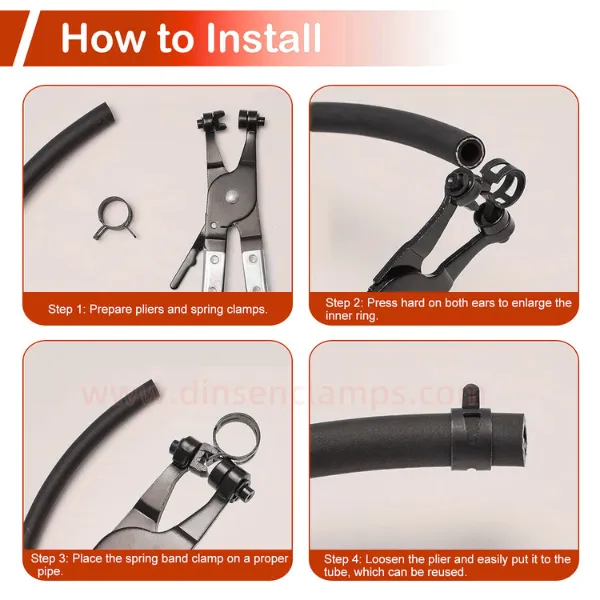 How to Install

Step 1: Prepare pliers and spring clamps.

Step 2: Press hard on both ears to enlarge the inner ring.

www.dinsenclamps.com

Step 3: Place the spring band clamp on a proper pipe.

Step 4: Loosen the plier and easily put it to the tube, which can be reused.